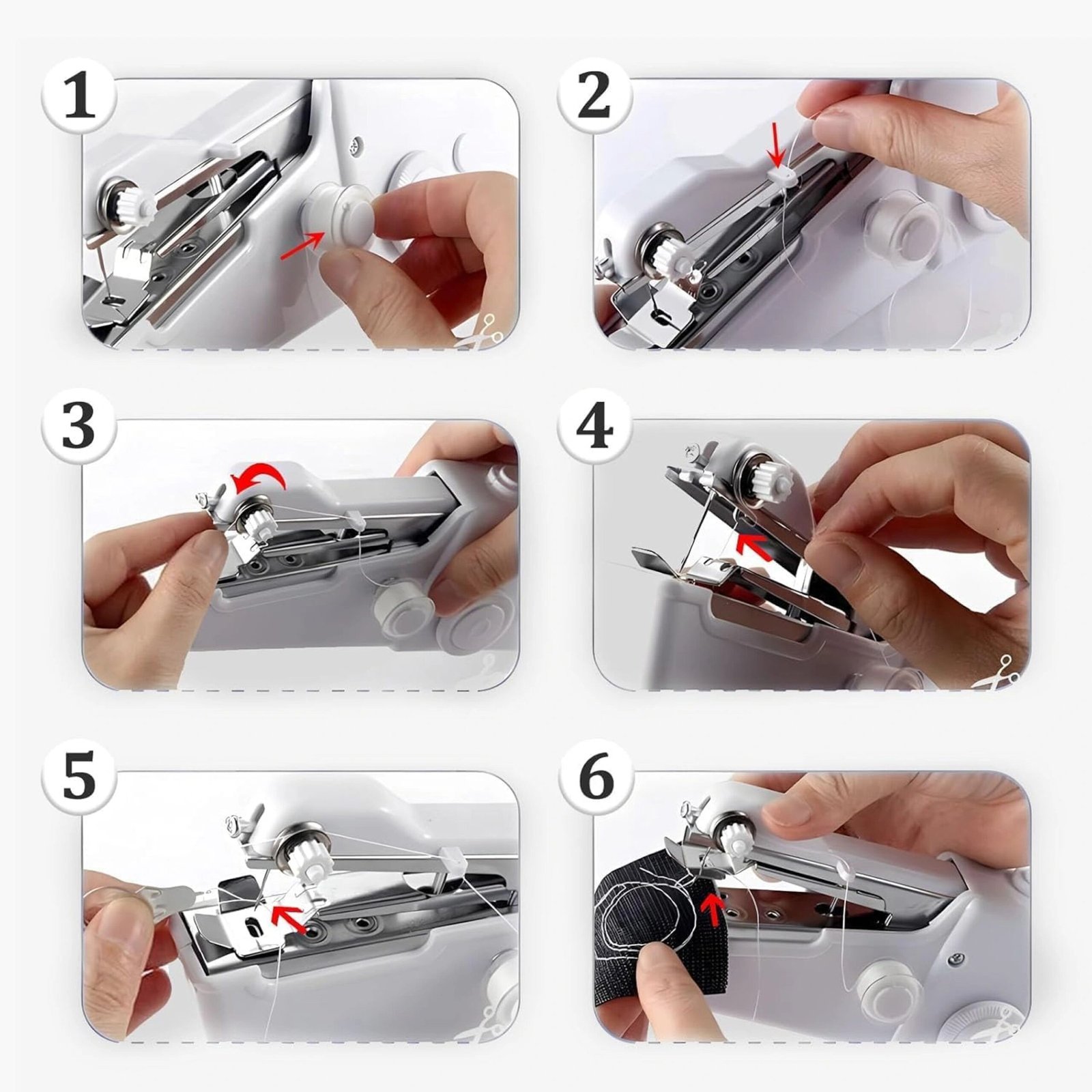 1

2

3

4

5

6