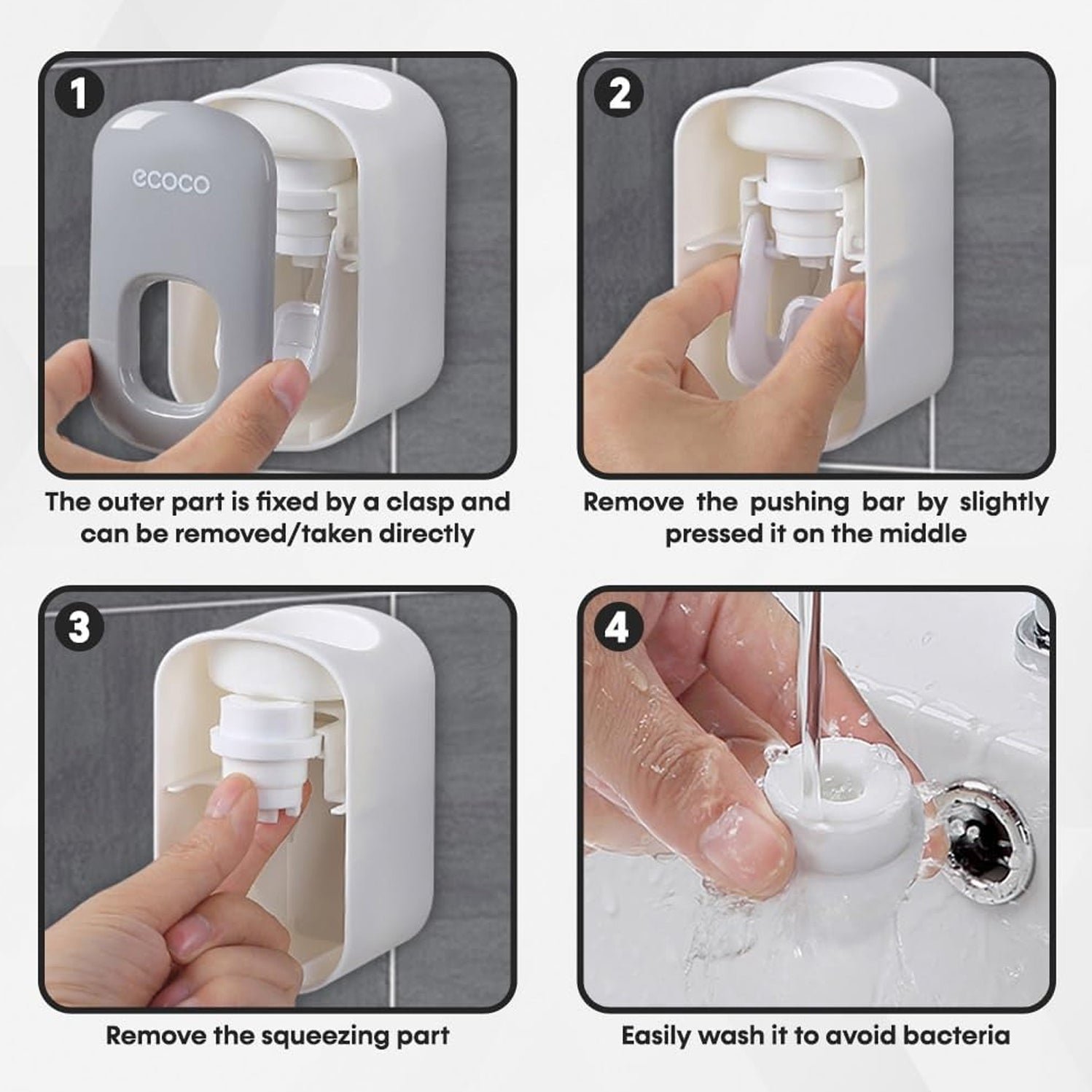 1

ecoco

The outer part is fixed by a clasp and can be removed/taken directly

2

Remove the pushing bar by slightly pressed it on the middle

3

Remove the squeezing part

4

Easily wash it to avoid bacteria